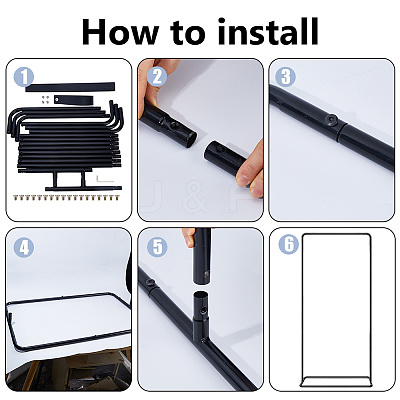 How to install

1

2

J & F

3

4

5

6