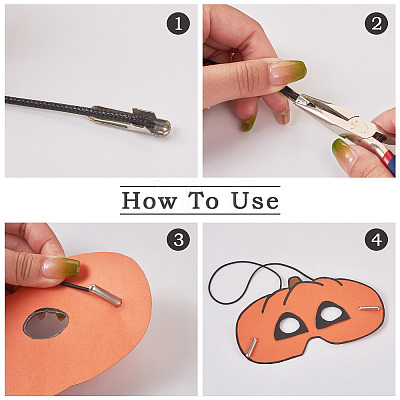 1

2

How To Use

3

4