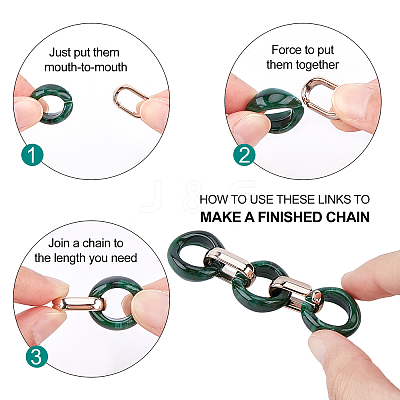 Just put them mouth-to-mouth

1

Force to put them together

2

J & C

HOW TO USE THESE LINKS TO
MAKE A FINISHED CHAIN

Join a chain to the length you need

3