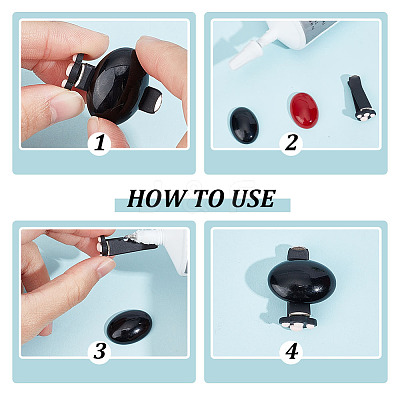 1

2

HOW TO USE

3

4