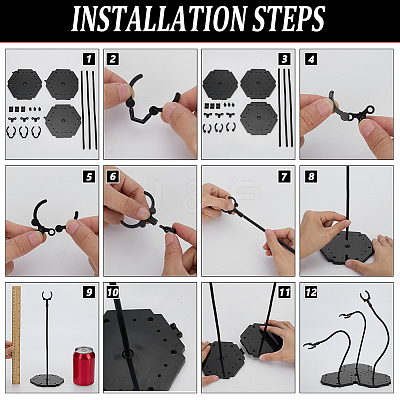 INSTALLATION STEPS

1

2

3

4

5

6

7

8

9

10

11

12