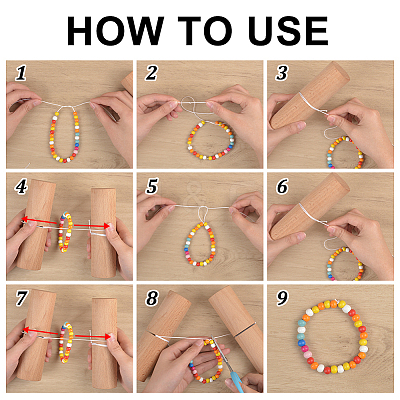 HOW TO USE

1

2

3

4

5

6

7

8

9