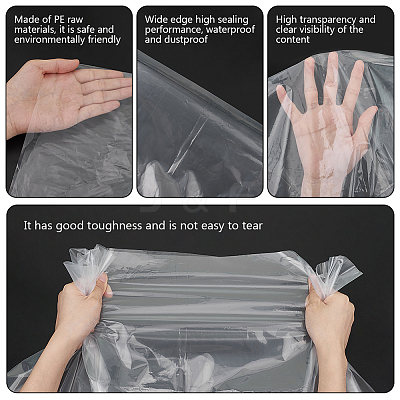 Made of PE raw materials, it is safe and environmentally friendly

Wide edge high sealing performance, waterproof and dustproof

High transparency and clear visibility of the content

It has good toughness and is not easy to tear