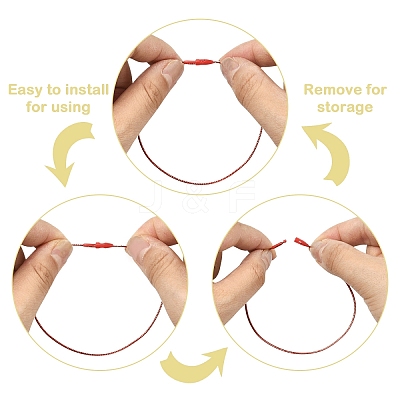 Easy to install for using

Remove for storage

J & F