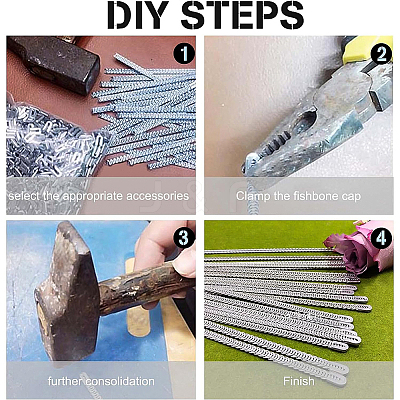 DIY STEPS

1

select the appropriate accessories

2

Clamp the fishbone cap

3

further consolidation

4

Finish