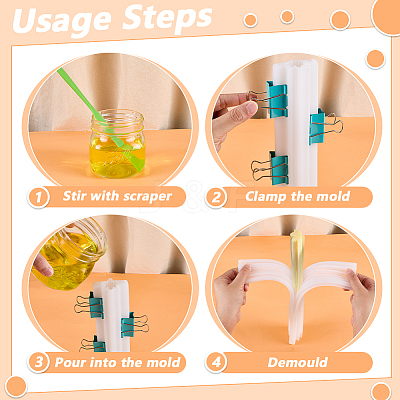 Usage Steps

1 Stir with scraper

2 Clamp the mold

3 Pour into the mold

4 Demould