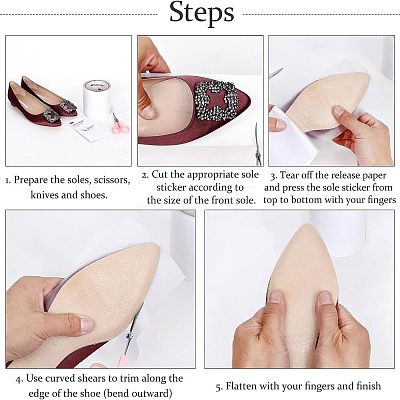 Steps

1. Prepare the soles, scissors, knives and shoes.

2. Cut the appropriate sole sticker according to the size of the front sole.

3. Tear off the release paper and press the sole sticker from top to bottom with your fingers

4. Use curved shears to trim along the edge of the shoe (bend outward)

5. Flatten with your fingers and finish