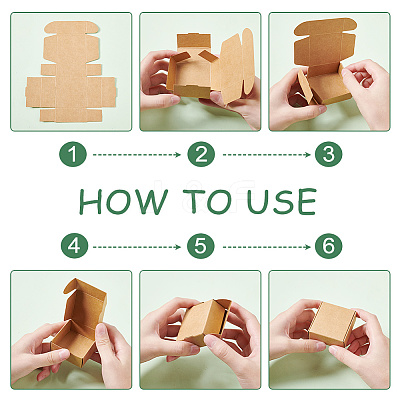 1
2
3
HOW TO USE
4
5
6