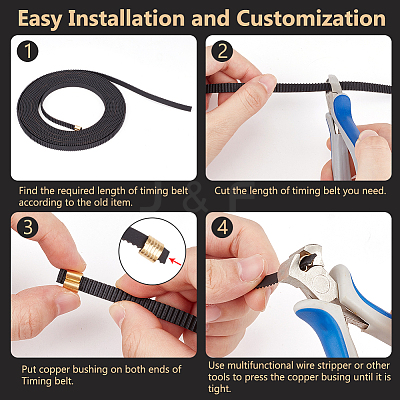 Easy Installation and Customization

1

Find the required length of timing belt according to the old item.

2

Cut the length of timing belt you need.

J & F

3

Put copper bushing on both ends of Timing belt.

4

Use multifunctional wire stripper or other tools to press the copper busing until it is tight.