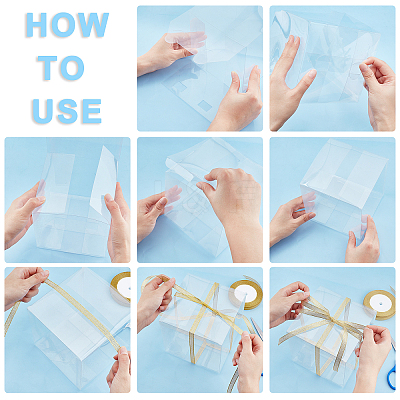 HOW
TO
USE