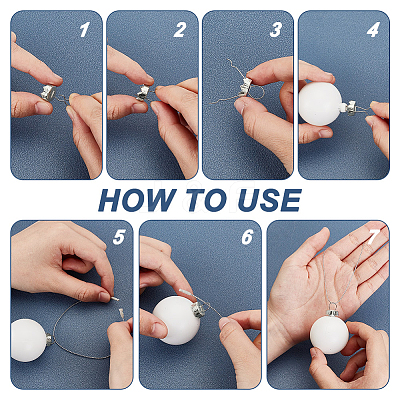 1

2

3

4

HOW TO USE

5

6

7