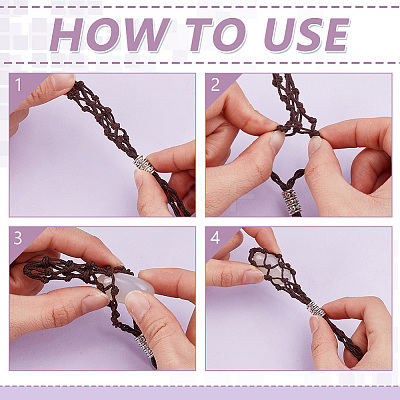 HOW TO USE

1

2

3

4