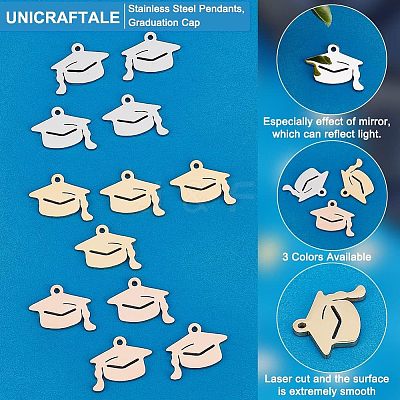 UNICRAFTALE

Stainless Steel Pendants, Graduation Cap

Especially effect of mirror, which can reflect light.

3 Colors Available

Laser cut and the surface is extremely smooth