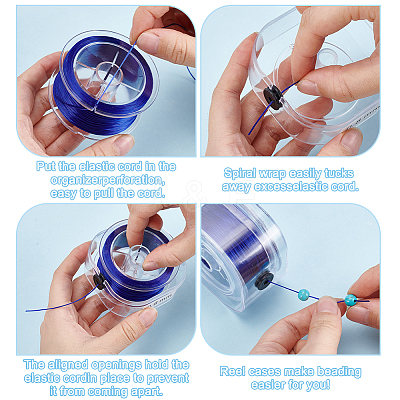 Put the elastic cord in the organizerperforation, easy to pull the cord.

Spiral wrap easily tucks away excesselastic cord.

The aligned openings hold the elastic cordin place to prevent it from coming apart.

Reel cases make beading easier for you!