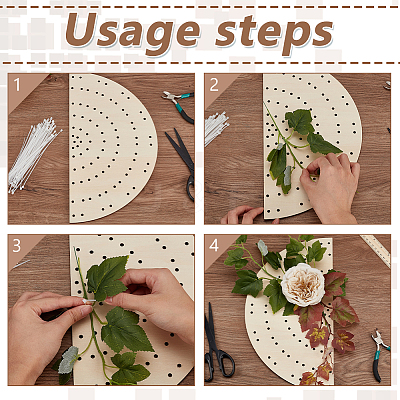 Usage steps

1

2

3

4