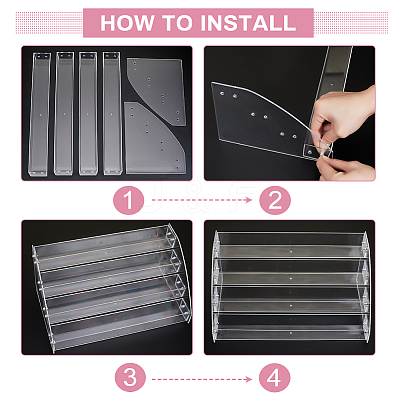 HOW TO INSTALL

1

2

3

4