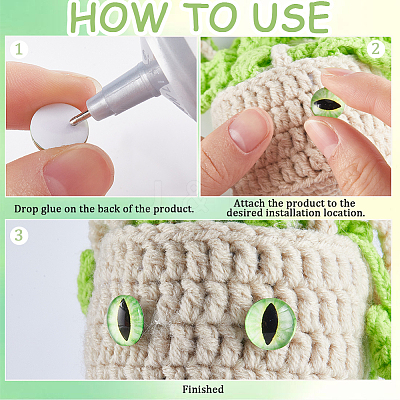 HOW TO USE

1

2

Drop glue on the back of the product.

Attach the product to the desired installation location.

3

Finished