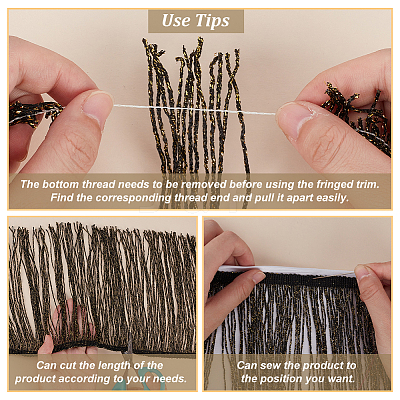 Use Tips

The bottom thread needs to be removed before using the fringed trim. Find the corresponding thread end and pull it apart easily.

Can cut the length of the product according to your needs.

Can sew the product to the position you want.