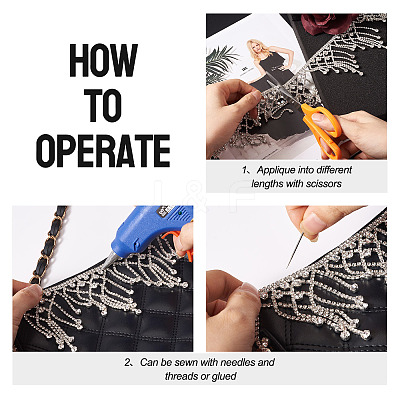 HOW TO OPERATE

1、Applique into different lengths with scissors

2、Can be sewn with needles and threads or glued