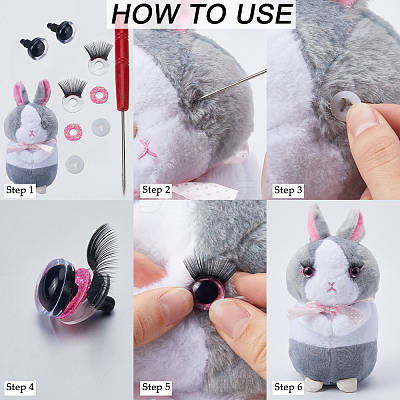 HOW TO USE

Step 1

Step 2

Step 3

Step 4

Step 5

Step 6