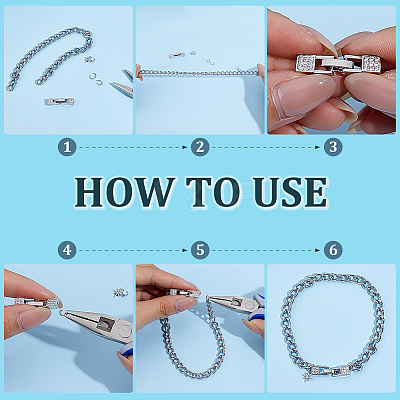 1
2
3

HOW TO USE

4
5
6