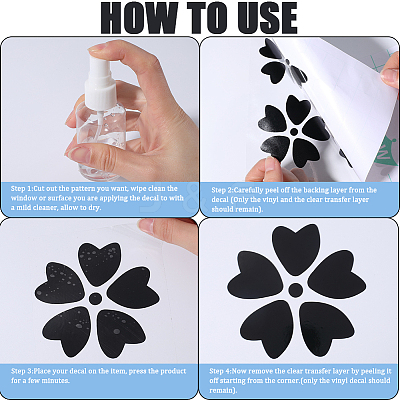 HOW TO USE

Step 1:Cut out the pattern you want, wipe clean the window or surface you are applying the decal to with a mild cleaner, allow to dry.

Step 2:Carefully peel off the backing layer from the decal (Only the vinyl and the clear transfer layer should remain).

Step 3:Place your decal on the item, press the product for a few minutes.

Step 4:Now remove the clear transfer layer by peeling it off starting from the corner.(only the vinyl decal should remain).