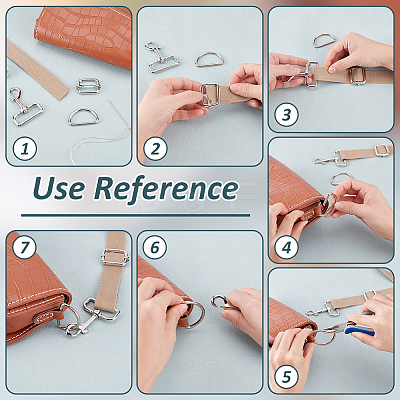 1

2

3

Use Reference

4

7

6

5