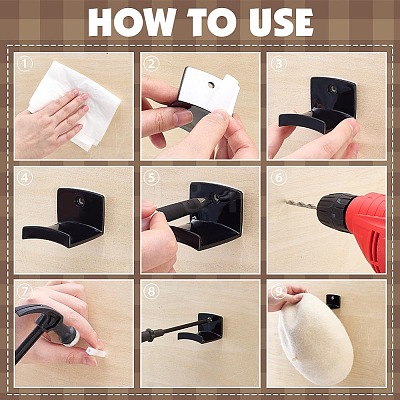 HOW TO USE

①

②

③

④

⑤

⑥

⑦

⑧

⑨