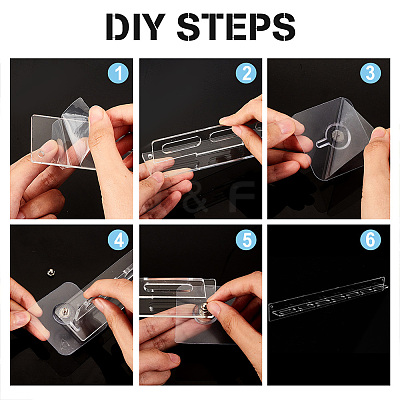 DIY STEPS

1

2

3

4

5

6