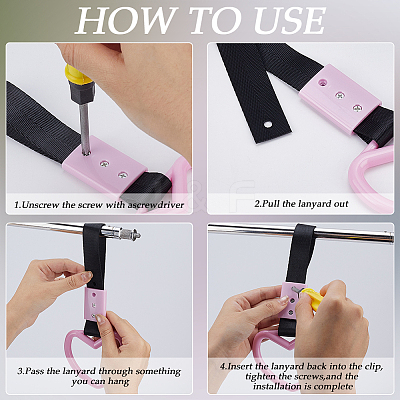 HOW TO USE

1.Unscrew the screw with ascrewdriver

2.Pull the lanyard out

3.Pass the lanyard through something you can hang

4.Insert the lanyard back into the clip, tighten the screws,and the installation is complete