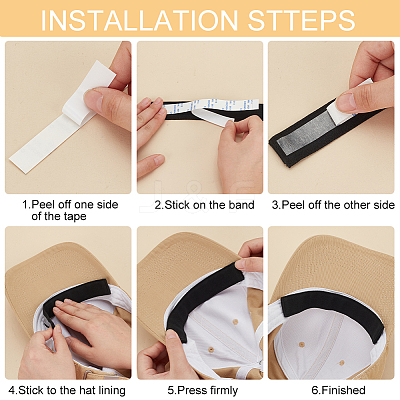 INSTALLATION STTEPS

1.Peel off one side of the tape

2.Stick on the band

3.Peel off the other side

4.Stick to the hat lining

5.Press firmly

6.Finished