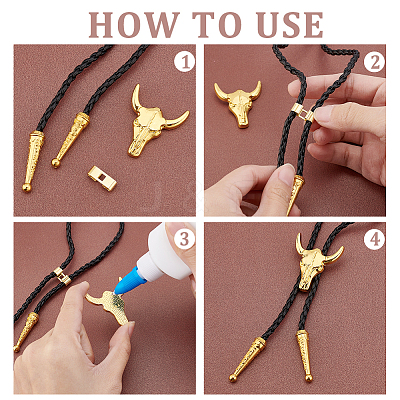 HOW TO USE

1

2

3

4