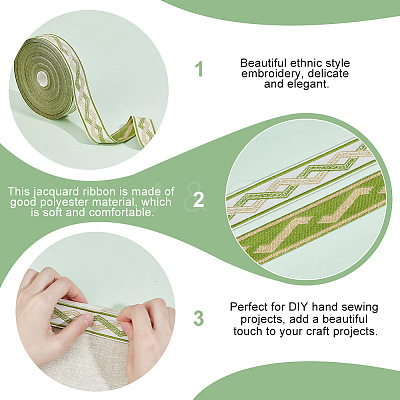 1

Beautiful ethnic style embroidery, delicate and elegant.

This jacquard ribbon is made of good polyester material, which is soft and comfortable.

2

3

Perfect for DIY hand sewing projects, add a beautiful touch to your craft projects.