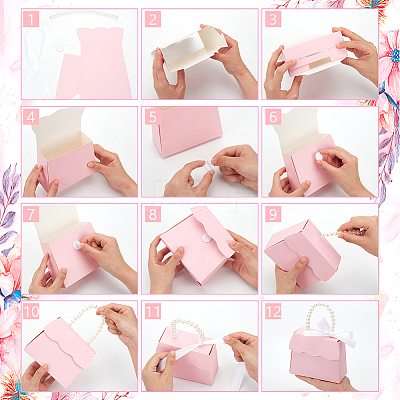 1
2
3
4
5
6
7
8
9
10
11
12