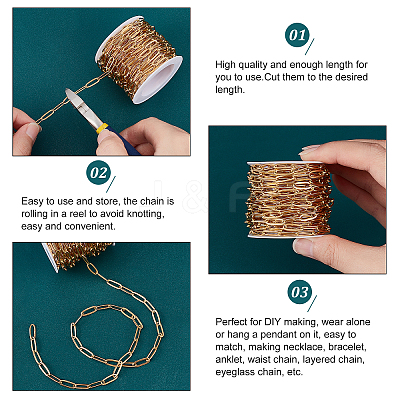 01

High quality and enough length for you to use.Cut them to the desired length.

02

Easy to use and store, the chain is rolling in a reel to avoid knotting, easy and convenient.

03

Perfect for DIY making, wear alone or hang a pendant on it, easy to match, making necklace, bracelet, anklet, waist chain, layered chain, eyeglass chain, etc.