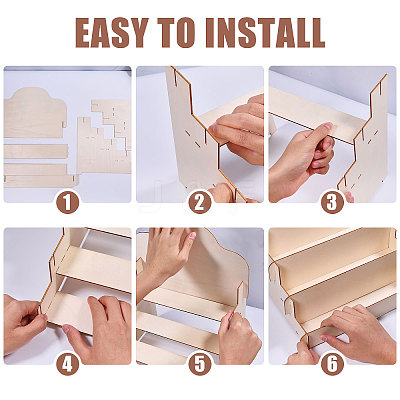 EASY TO INSTALL

1

2

3

4

5

6