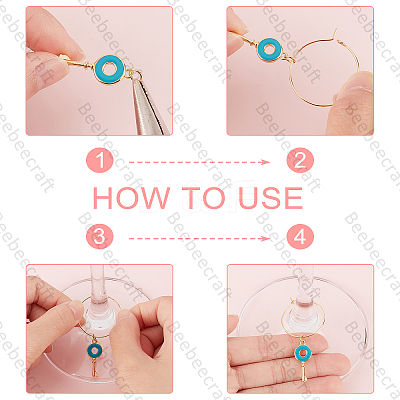 1

2

HOW TO USE

3

4

Beebeecraft