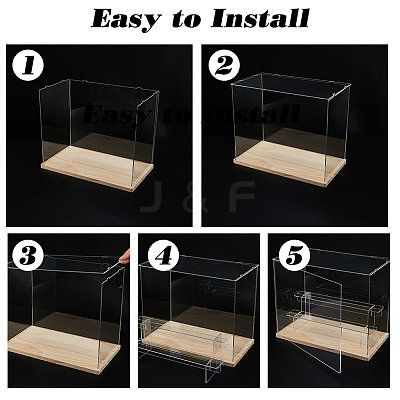 Easy to Install

1

Easy to Install

2

J & F

3

4

5