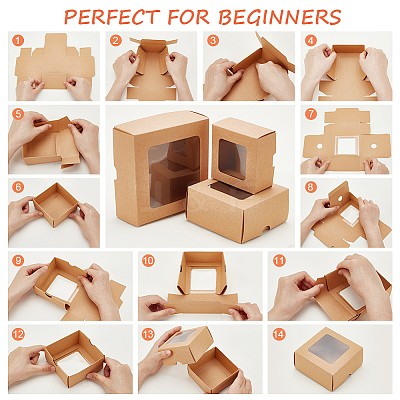 PERFECT FOR BEGINNERS

1

2

3

4

5

7

6

8

9

10

11

12

13

14