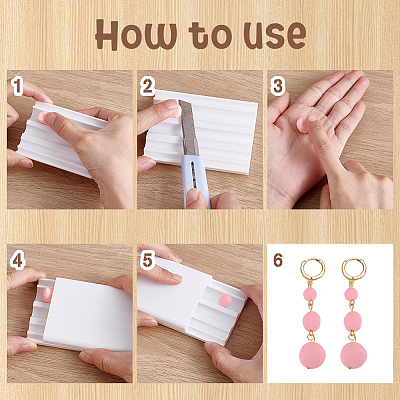 How to use

1

2

3

4

5

6