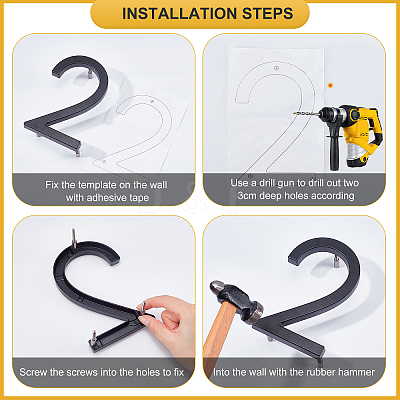 INSTALLATION STEPS

Fix the template on the wall with adhesive tape

Use a drill gun to drill out two 3cm deep holes according

Screw the screws into the holes to fix

Into the wall with the rubber hammer