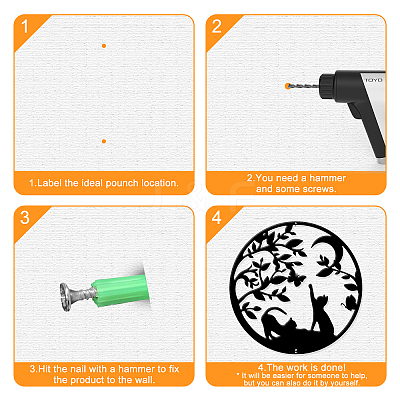 1

1.Label the ideal pounch location.

2

TOYO

2.You need a hammer and some screws.

3

3.Hit the nail with a hammer to fix the product to the wall.

4

4.The work is done!
* It will be easier for someone to help, but you can also do it by yourself.