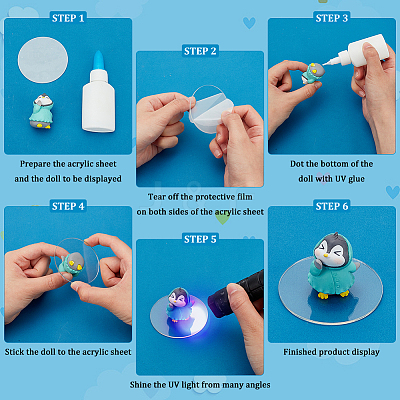 STEP 1

Prepare the acrylic sheet and the doll to be displayed

STEP 2

Tear off the protective film on both sides of the acrylic sheet

STEP 3

Dot the bottom of the doll with UV glue

STEP 4

Stick the doll to the acrylic sheet

STEP 5

Shine the UV light from many angles

STEP 6

Finished product display