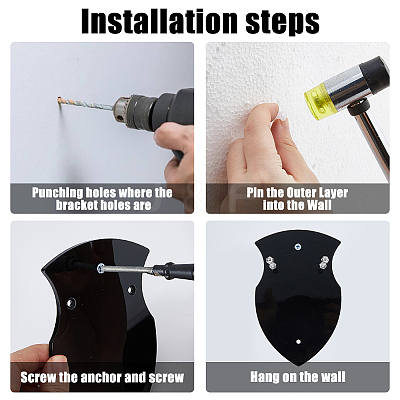 Installation steps

Punching holes where the bracket holes are

Pin the Outer Layer into the Wall

Screw the anchor and screw

Hang on the wall