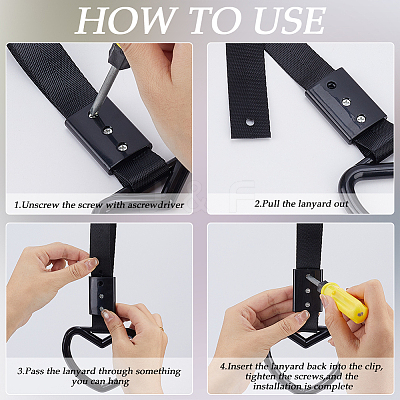 HOW TO USE

1.Unscrew the screw with ascrewdriver

2.Pull the lanyard out

3.Pass the lanyard through something you can hang

4.Insert the lanyard back into the clip, tighten the screws,and the installation is complete