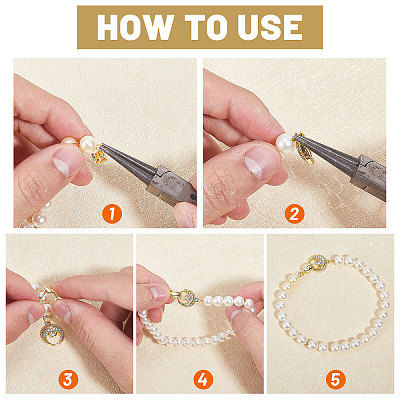 HOW TO USE

1

2

3

4

5