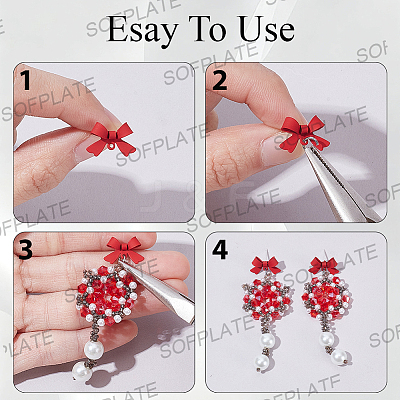 Esay To Use

1

2

3

4

SOFPLATE