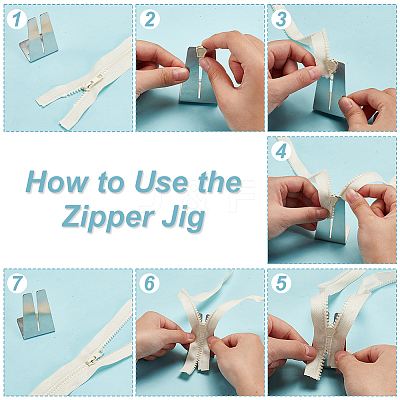 1

2

3

How to Use the Zipper Jig

4

7

6

5