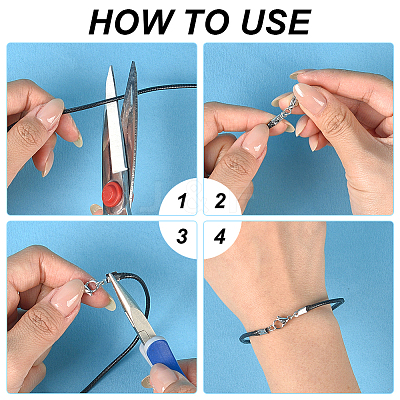 HOW TO USE

1

2

3

4