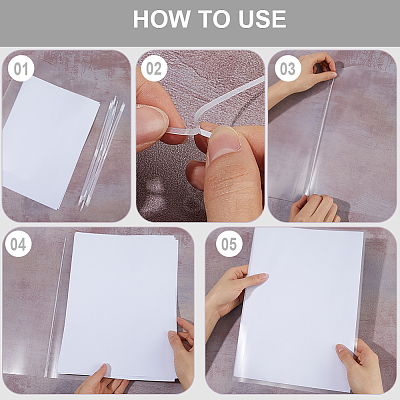 HOW TO USE

01

02

03

04

05